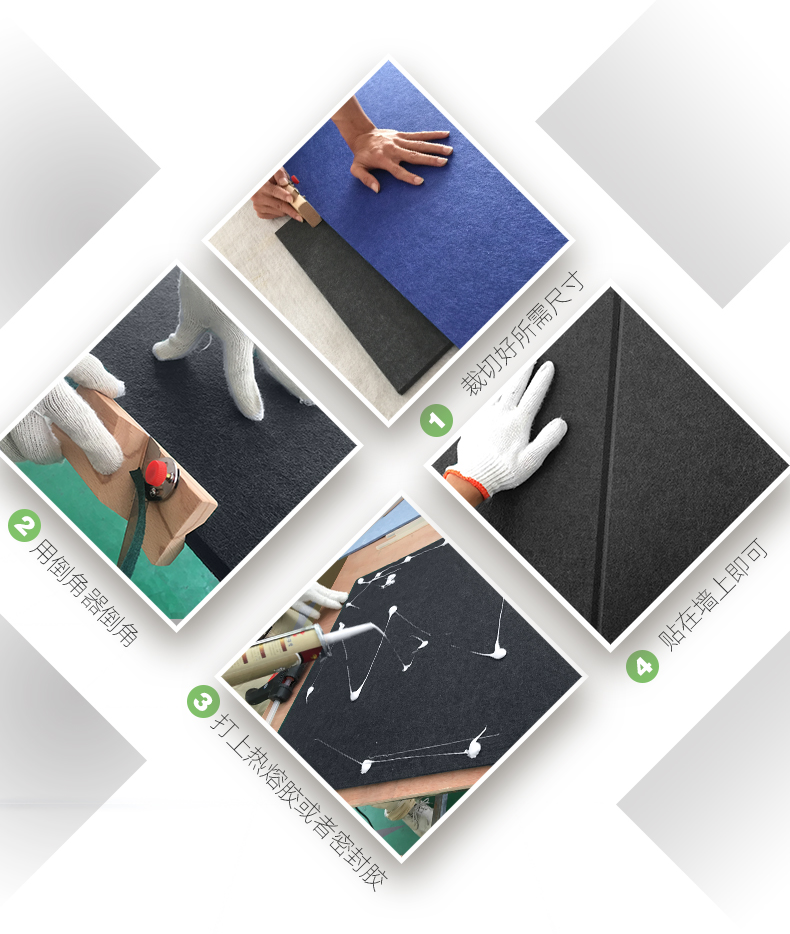 1 裁切好所需尺寸

2 用倒角器倒角

3 打上热熔胶或者密封胶

4 贴在墙上即可